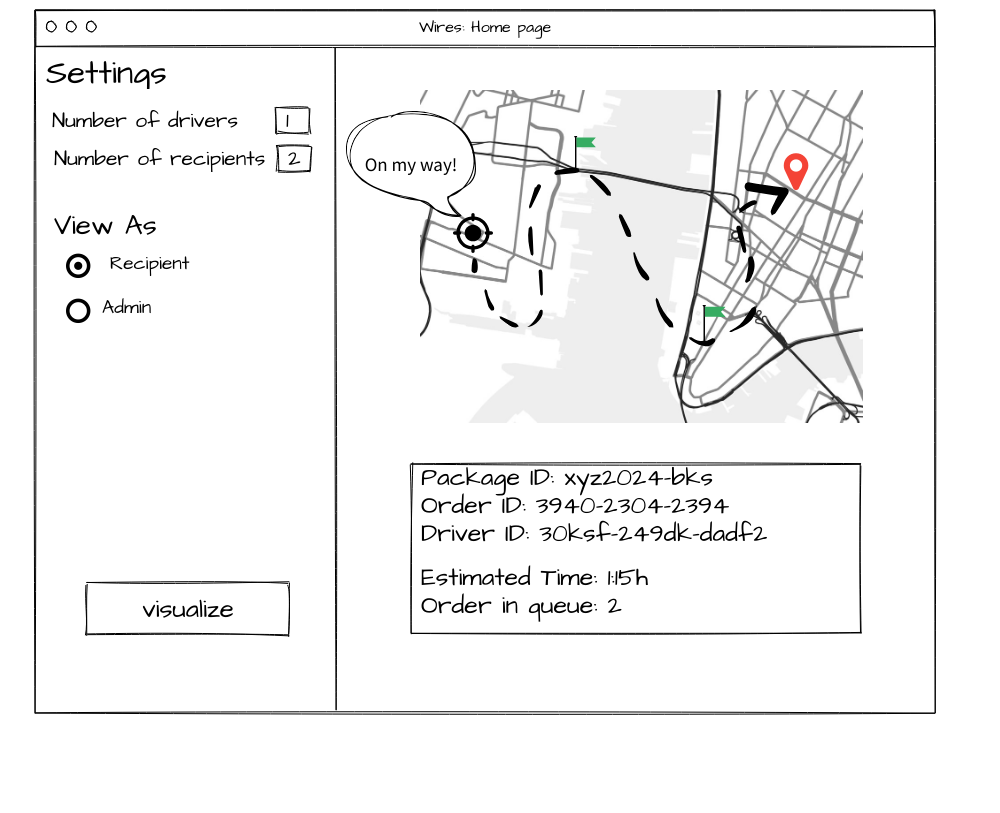 Wires: Home page

Settings

Number of drivers 1

Number of recipients 2

View As

Recipient

Admin

visualize

On my way!

Package ID: xyz2024-bks
Order ID: 3940-2304-2394
Driver ID: 30ksf-249dk-dadf2

Estimated Time: 1:15h
Order in queue: 2